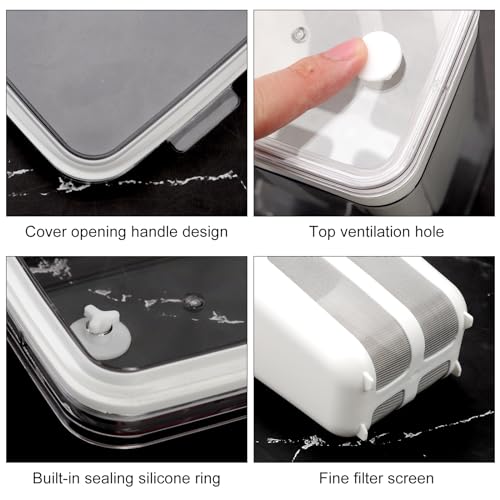 Cover opening handle design

Top ventilation hole

Built-in sealing silicone ring

Fine filter screen