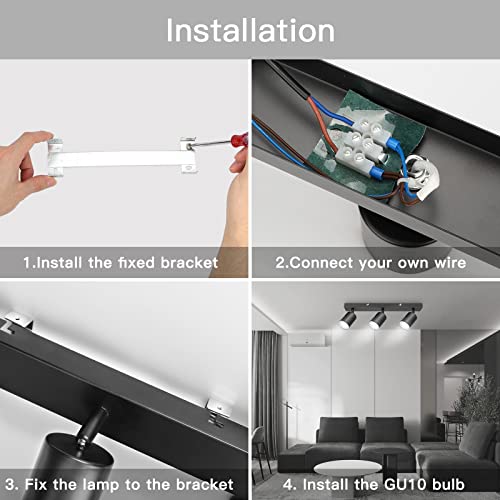 Installation

1.Install the fixed bracket

2.Connect your own wire

3. Fix the lamp to the bracket

4. Install the GU10 bulb