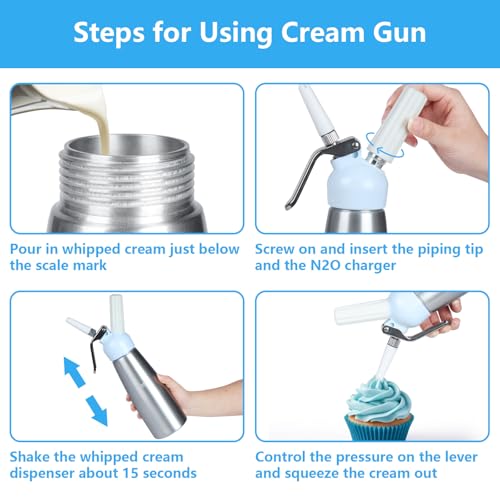 Steps for Using Cream Gun

Pour in whipped cream just below the scale mark

Screw on and insert the piping tip and the N2O charger

Shake the whipped cream dispenser about 15 seconds

Control the pressure on the lever and squeeze the cream out