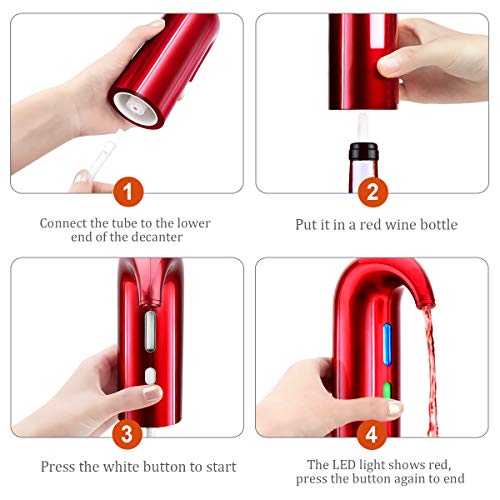 1

Connect the tube to the lower end of the decanter

2

Put it in a red wine bottle

3

Press the white button to start

4

The LED light shows red, press the button again to end