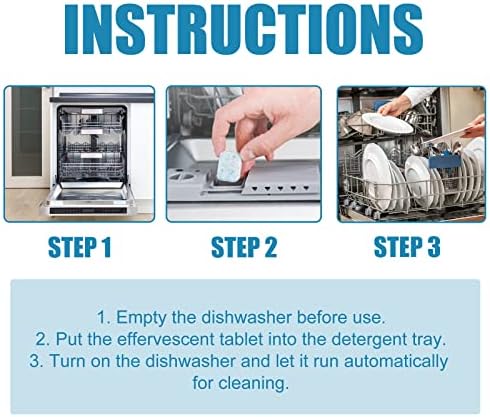 INSTRUCTIONS

STEP 1

STEP 2

STEP 3

1. Empty the dishwasher before use.
2. Put the effervescent tablet into the detergent tray.
3. Turn on the dishwasher and let it run automatically for cleaning.