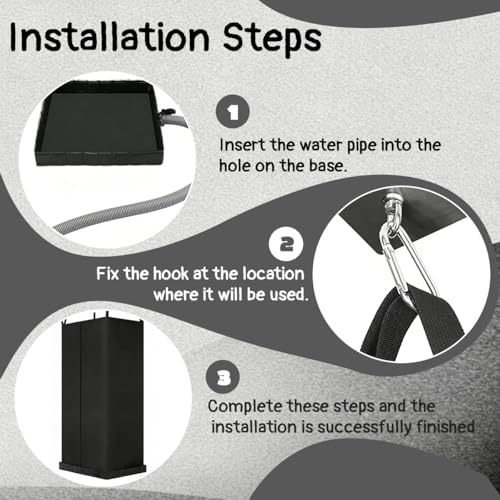 Installation Steps

1

Insert the water pipe into the hole on the base.

2

Fix the hook at the location where it will be used.

3

Complete these steps and the installation is successfully finished