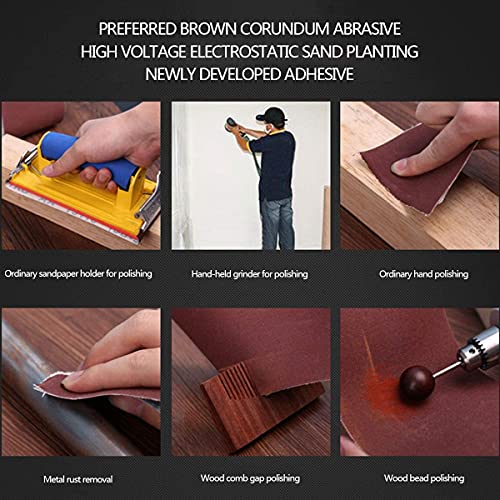 PREFERRED BROWN CORUNDUM ABRASIVE
HIGH VOLTAGE ELECTROSTATIC SAND PLANTING
NEWLY DEVELOPED ADHESIVE

Ordinary sandpaper holder for polishing

Hand-held grinder for polishing

Ordinary hand polishing

Metal rust removal

Wood comb gap polishing

Wood bead polishing