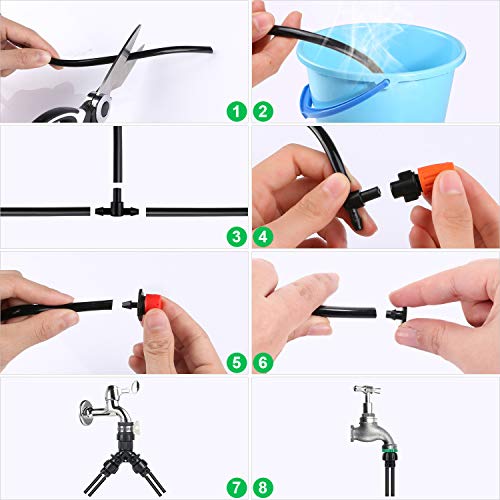 1
2
3
4
5
6
7
8