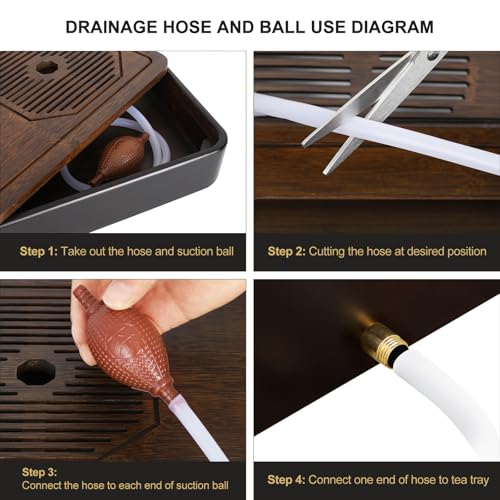 DRAINAGE HOSE AND BALL USE DIAGRAM

Step 1: Take out the hose and suction ball

Step 2: Cutting the hose at desired position

Step 3:
Connect the hose to each end of suction ball

Step 4: Connect one end of hose to tea tray