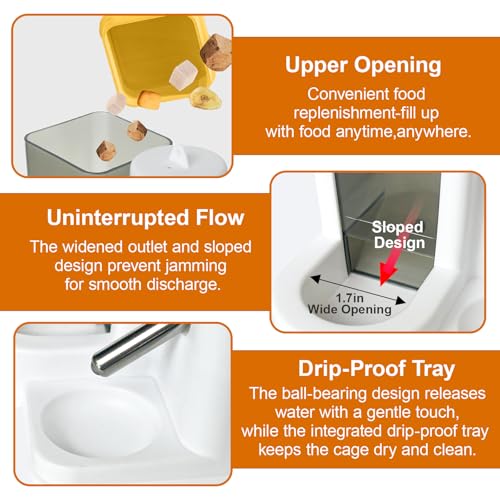 Upper Opening

Convenient food replenishment-fill up with food anytime,anywhere.

Uninterrupted Flow

The widened outlet and sloped design prevent jamming for smooth discharge.

Sloped Design

1.7in Wide Opening

Drip-Proof Tray

The ball-bearing design releases water with a gentle touch, while the integrated drip-proof tray keeps the cage dry and clean.