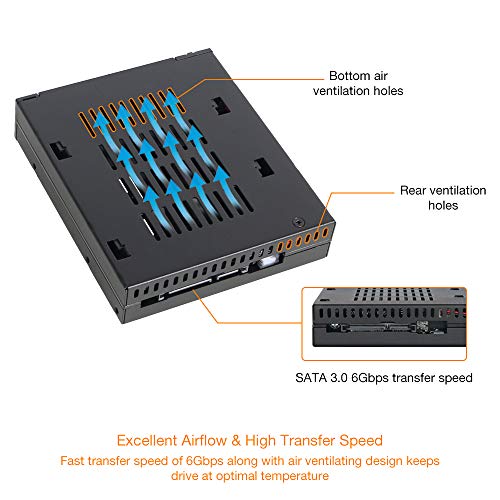 Bottom air ventilation holes

Rear ventilation holes

SATA 3.0 6Gbps transfer speed

Excellent Airflow & High Transfer Speed

Fast transfer speed of 6Gbps along with air ventilating design keeps drive at optimal temperature