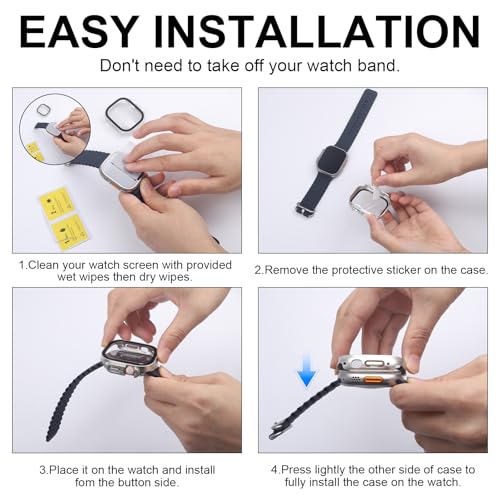 EASY INSTALLATION

Don't need to take off your watch band.

1.Clean your watch screen with provided wet wipes then dry wipes.

2.Remove the protective sticker on the case.

3.Place it on the watch and install fom the button side.

4.Press lightly the other side of case to fully install the case on the watch.