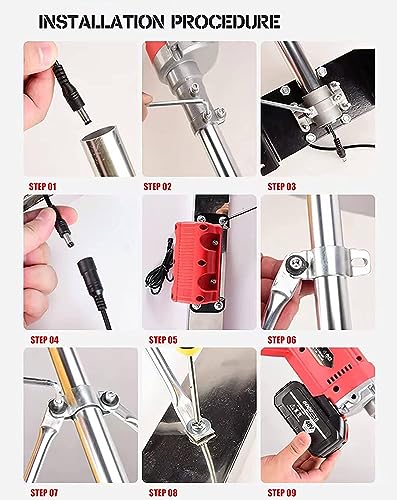 INSTALLATION PROCEDURE

STEP 01

STEP 02

STEP 03

STEP 04

STEP 05

STEP 06

STEP 07

STEP 08

STEP 09