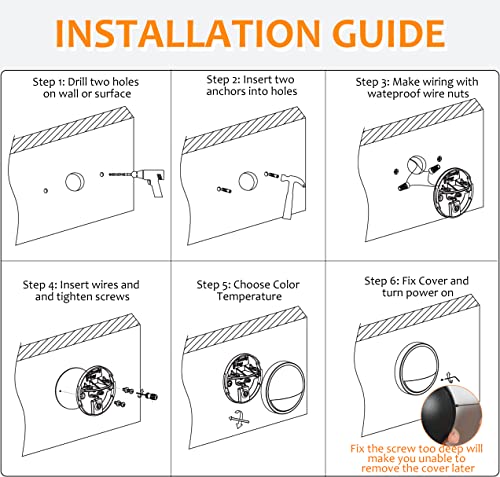 INSTALLATION GUIDE

Step 1: Drill two holes on wall or surface

Step 2: Insert two anchors into holes

Step 3: Make wiring with wateproof wire nuts

Step 4: Insert wires and and tighten screws

Step 5: Choose Color Temperature

Step 6: Fix Cover and turn power on

Fix the screw too deep will make you unable to remove the cover later