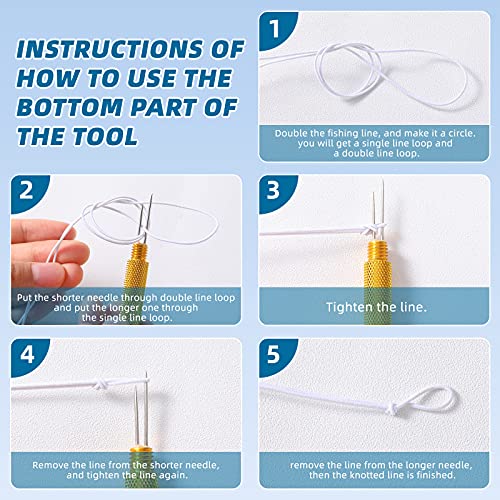 INSTRUCTIONS OF HOW TO USE THE BOTTOM PART OF THE TOOL

1

Double the fishing line, and make it a circle. you will get a single line loop and a double line loop.

2

Put the shorter needle through double line loop and put the longer one through the single line loop.

3

Tighten the line.

4

Remove the line from the shorter needle, and tighten the line again.

5

remove the line from the longer needle, then the knotted line is finished.