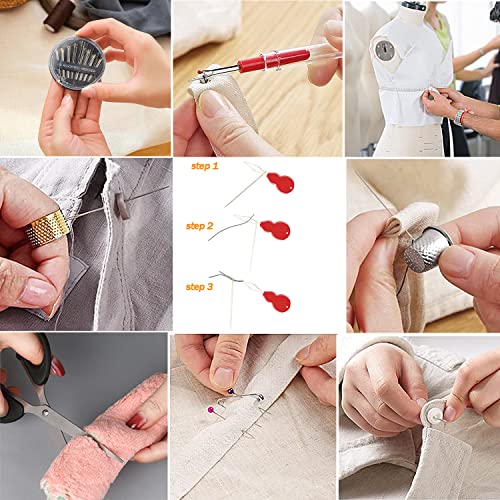 step 1

step 2

step 3