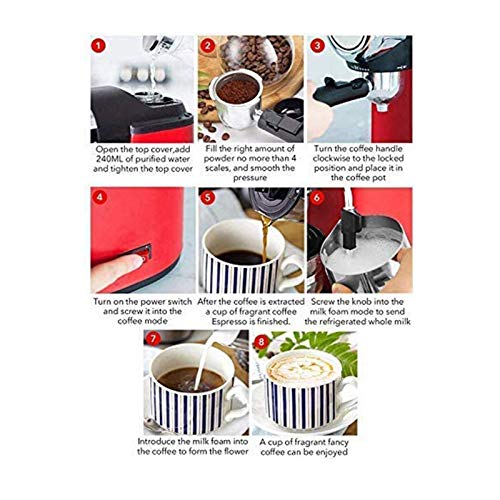 1

Open the top cover,add 240ML of purified water and tighten the top cover

2

Fill the right amount of powder no more than 4 scales, and smooth the pressure

3

Turn the coffee handle clockwise to the locked position and place it in the coffee pot

4

Turn on the power switch and screw it into the coffee mode

5

After the coffee is extracted a cup of fragrant coffee Espresso is finished.

6

Screw the knob into the milk foam mode to send the refrigerated whole milk

7

Introduce the milk foam into the coffee to form the flower

8

A cup of fragrant fancy coffee can be enjoyed