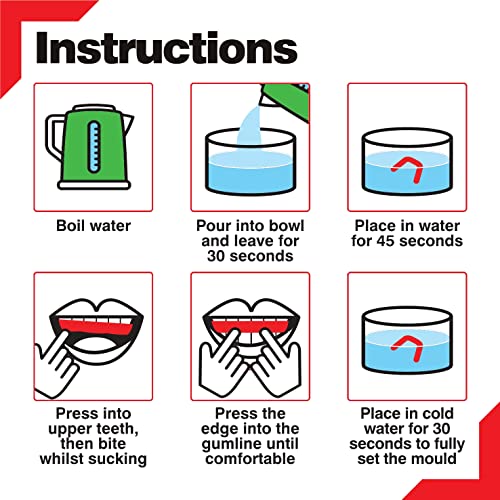 Instructions

Boil water

Pour into bowl and leave for 30 seconds

Place in water for 45 seconds

Press into upper teeth, then bite whilst sucking

Press the edge into the gumline until comfortable

Place in cold water for 30 seconds to fully set the mould