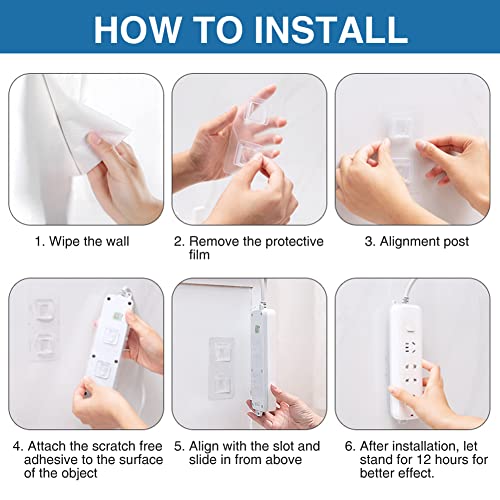 HOW TO INSTALL

1. Wipe the wall

2. Remove the protective film

3. Alignment post

4. Attach the scratch free adhesive to the surface of the object

5. Align with the slot and slide in from above

6. After installation, let stand for 12 hours for better effect.