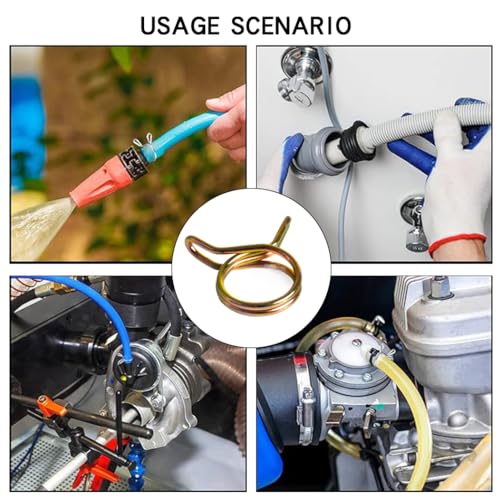 USAGE SCENARIO