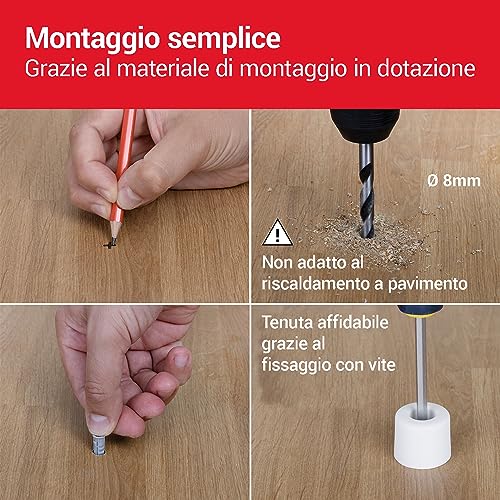 Montaggio semplice
Grazie al materiale di montaggio in dotazione

Ø 8mm

Non adatto al riscaldamento a pavimento

Tenuta affidabile grazie al fissaggio con vite