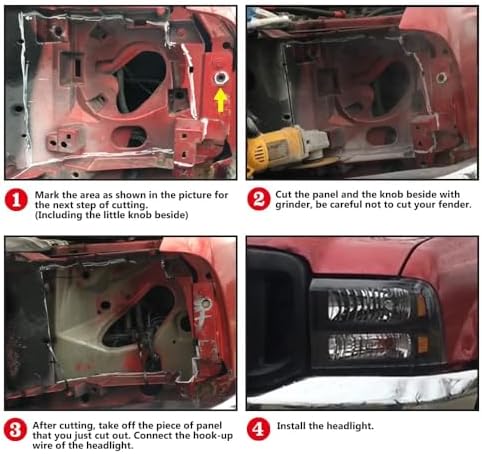 1 Mark the area as shown in the picture for the next step of cutting. (Including the little knob beside)

2 Cut the panel and the knob beside with grinder, be careful not to cut your fender.

3 After cutting, take off the piece of panel that you just cut out. Connect the hook-up wire of the headlight.

4 Install the headlight.