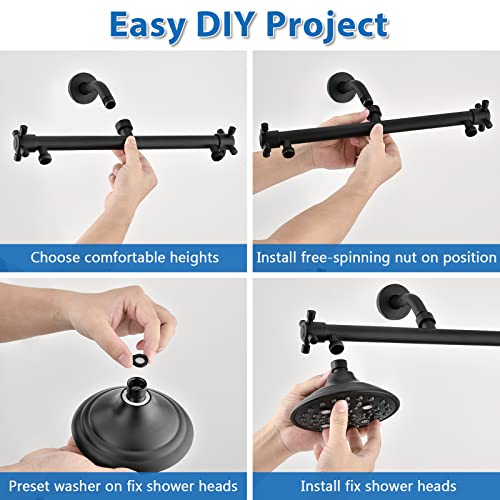 Easy DIY Project

Choose comfortable heights

Install free-spinning nut on position

Preset washer on fix shower heads

Install fix shower heads