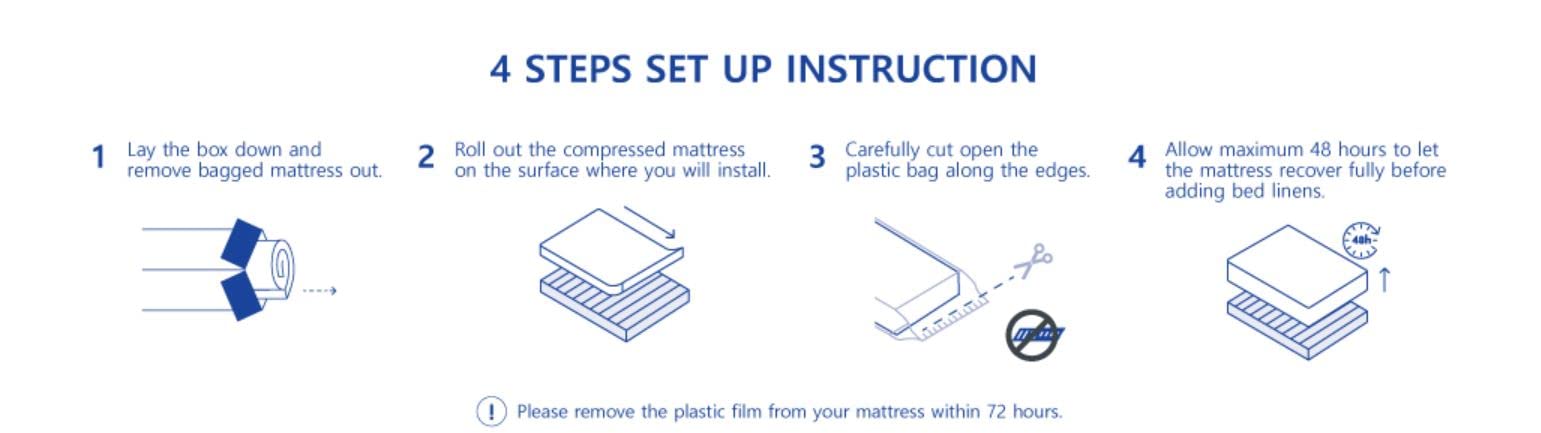 4 STEPS SET UP INSTRUCTION

1 Lay the box down and remove bagged mattress out.

2 Roll out the compressed mattress on the surface where you will install.

3 Carefully cut open the plastic bag along the edges.

4 Allow maximum 48 hours to let the mattress recover fully before adding bed linens.

48h

! Please remove the plastic film from your mattress within 72 hours.