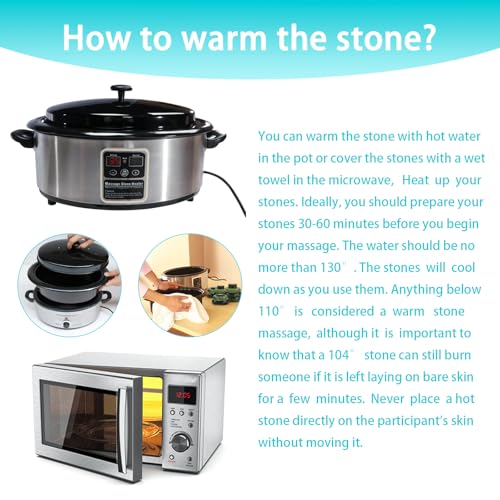 How to warm the stone?

Massage Stone Heater

12:05

You can warm the stone with hot water in the pot or cover the stones with a wet towel in the microwave, Heat up your stones. Ideally, you should prepare your stones 30-60 minutes before you begin your massage. The water should be no more than 130° . The stones will cool down as you use them. Anything below 110° is considered a warm stone massage, although it is important to know that a 104° stone can still burn someone if it is left laying on bare skin for a few minutes. Never place a hot stone directly on the participant's skin without moving it.