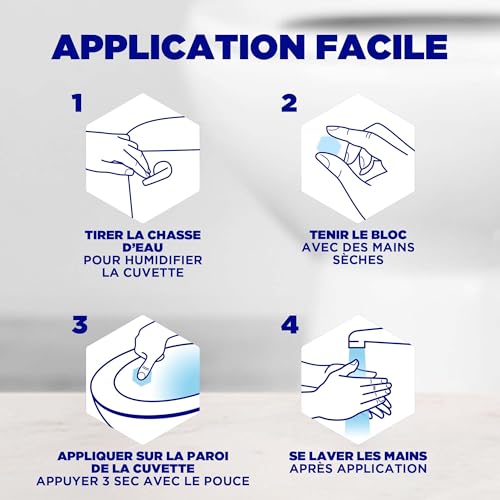 APPLICATION FACILE

1

TIRER LA CHASSE D'EAU
POUR HUMIDIFIER LA CUVETTE

2

TENIR LE BLOC
AVEC DES MAINS SÈCHES

3

APPLIQUER SUR LA PAROI DE LA CUVETTE
APPUYER 3 SEC AVEC LE POUCE

4

SE LAVER LES MAINS
APRÈS APPLICATION