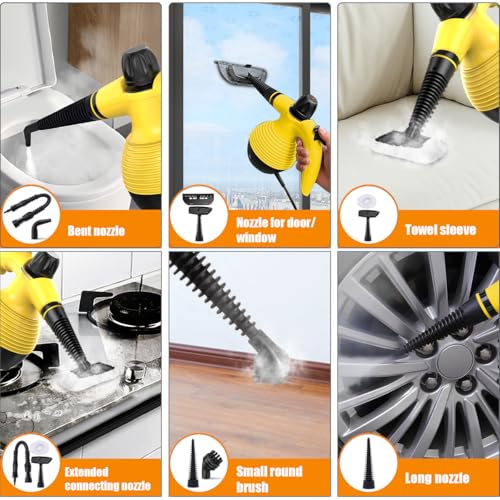 Bent nozzle

Nozzle for door/ window

Towel sleeve

Extended connecting nozzle

Small round brush

Long nozzle