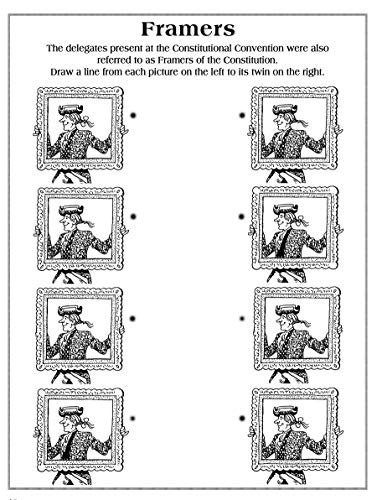 Framers

The delegates present at the Constitutional Convention were also referred to as Framers of the Constitution.
Draw a line from each picture on the left to its twin on the right.