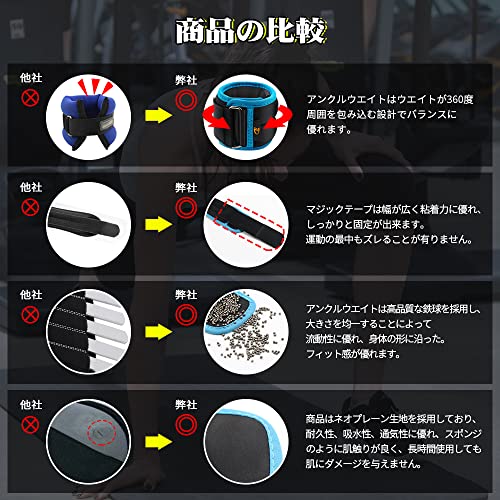 商品の比較

他社

弊社

アンクルウエイトはウエイトが360度周囲を包み込む設計でバランスに優れます。

他社

弊社

マジックテープは幅が広く粘着力に優れ、しっかりと固定が出来ます。
運動の最中もズレることが有りません。

他社

弊社

アンクルウエイトは高品質な鉄球を採用し、大きさを均一することによって流動性に優れ、身体の形に沿った。
フィット感が優れます。

他社

弊社

商品はネオプレーン生地を採用しており、耐久性、吸水性、通気性に優れ、スポンジのように肌触りが良く、長時間使用しても肌にダメージを与えません。