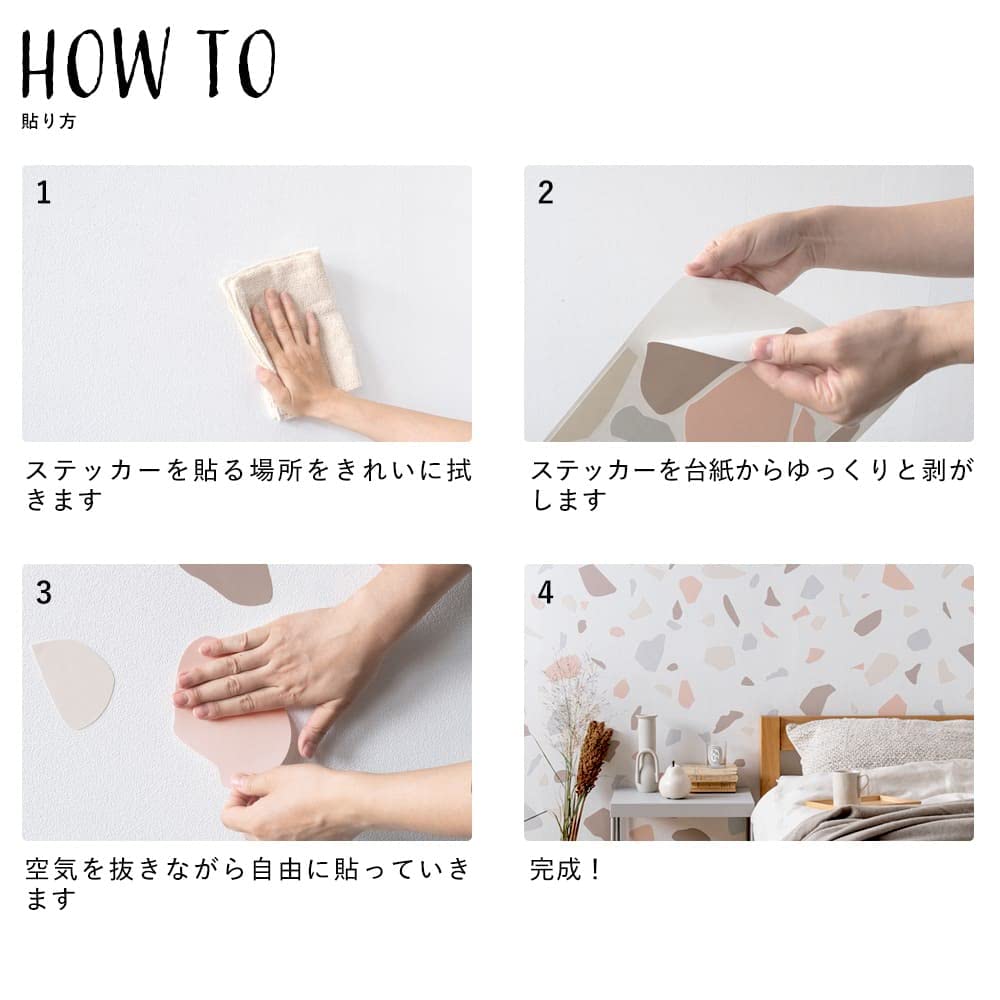 HOW TO
貼り方

1

ステッカーを貼る場所をきれいに拭きます

2

ステッカーを台紙からゆっくりと剥がします

3

空気を抜きながら自由に貼っていきます

4

完成！