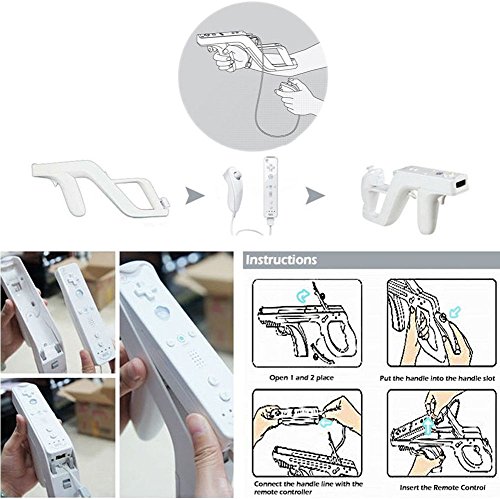 Instructions

Open 1 and 2 place

Put the handle into the handle slot

Connect the handle line with the remote controller

Insert the Remote Control