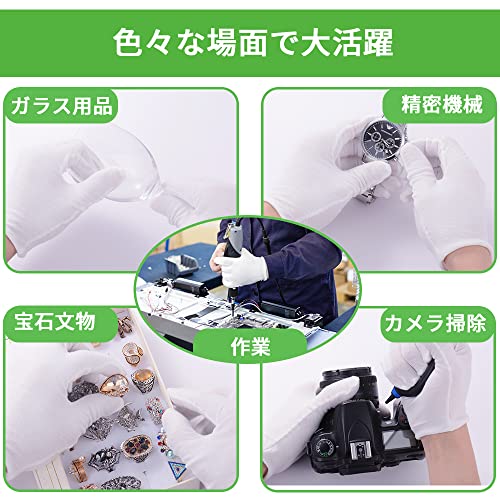 色々な場面で大活躍

ガラス用品

精密機械

宝石文物

作業

カメラ掃除