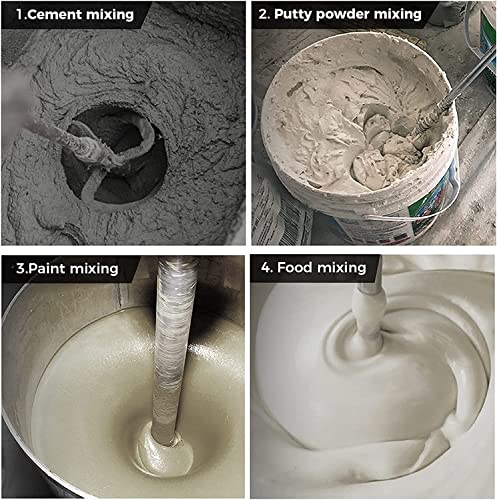 1.Cement mixing

2. Putty powder mixing

3.Paint mixing

4. Food mixing