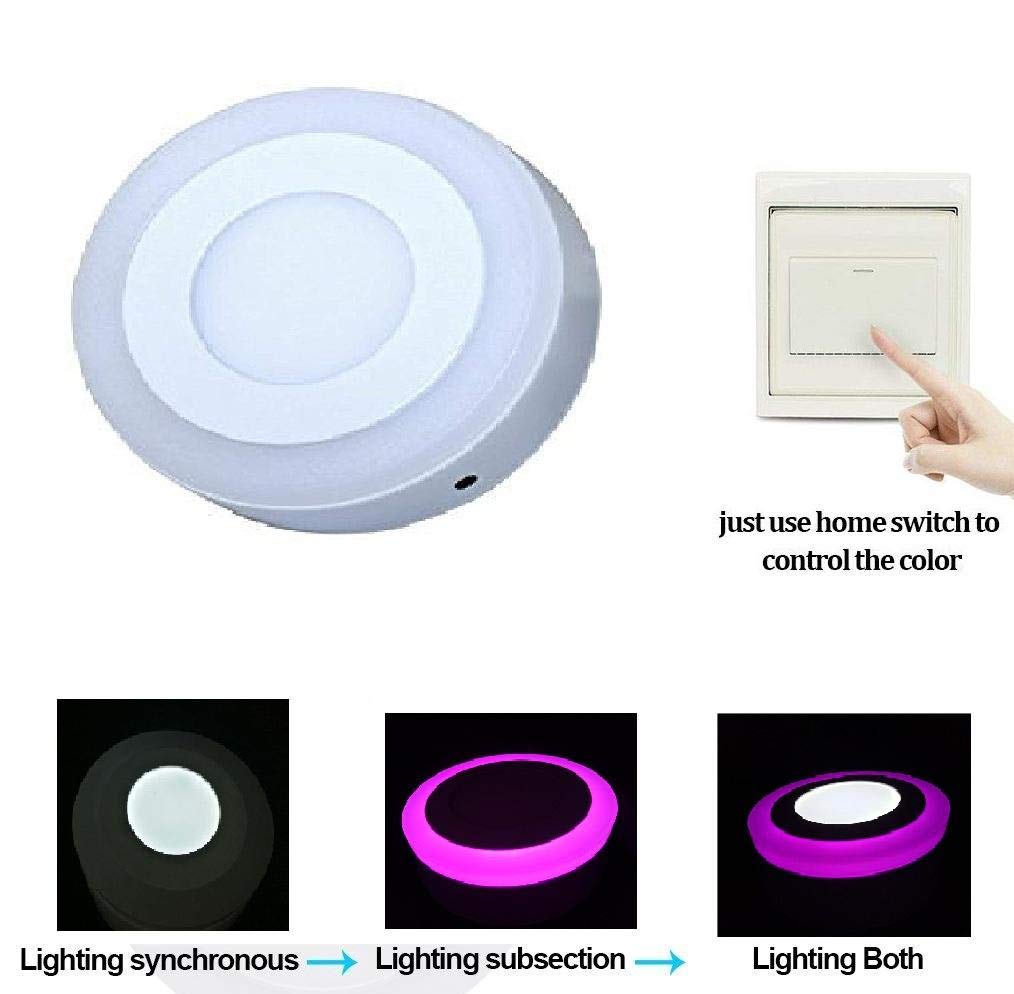 just use home switch to control the color

Lighting synchronous → Lighting subsection → Lighting Both