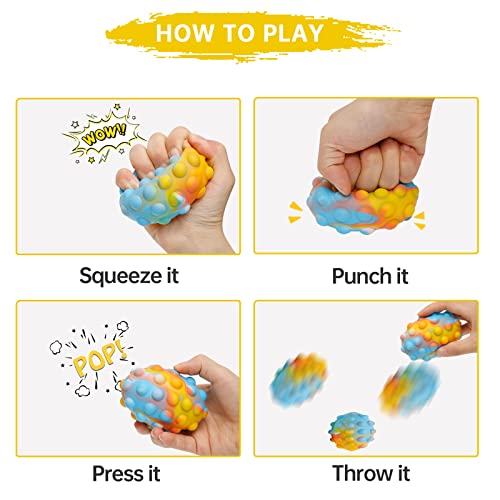 HOW TO PLAY

WOW!

Squeeze it

Punch it

POP!

Press it

Throw it