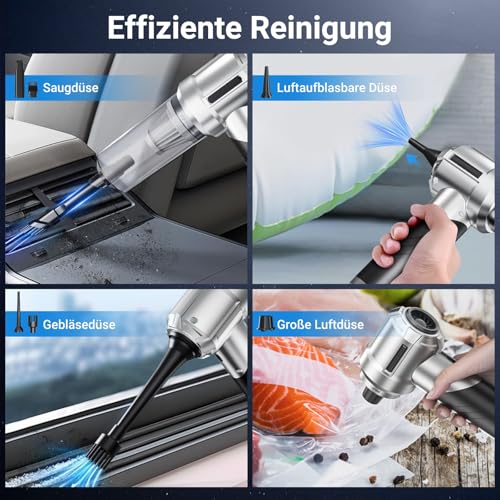 Effiziente Reinigung

Saugdüse

Luftaufblasbare Düse

Gebläsedüse

Große Luftdüse