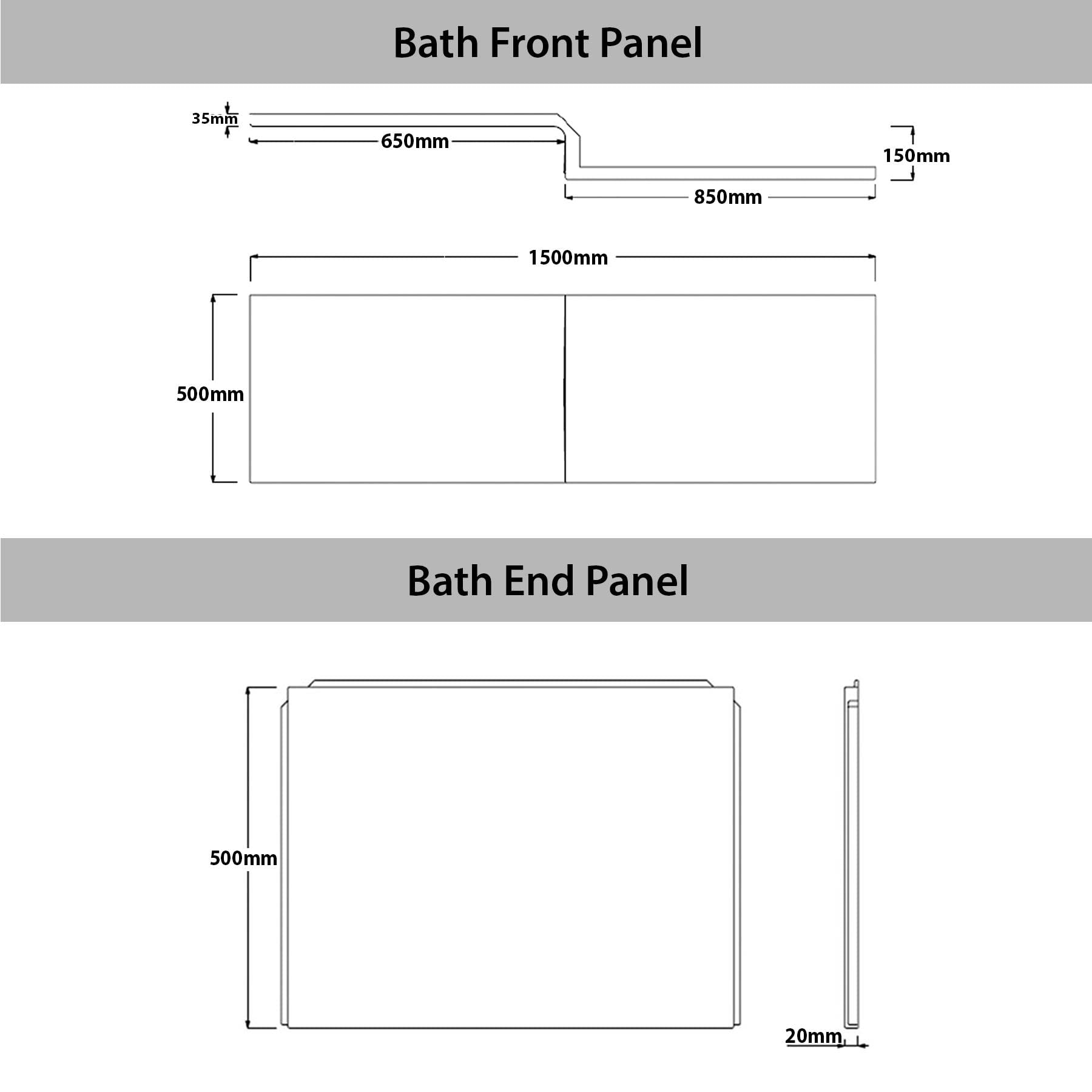 Bath Front Panel

35mm

650mm

150mm

850mm

1500mm

500mm

Bath End Panel

500mm

20mm