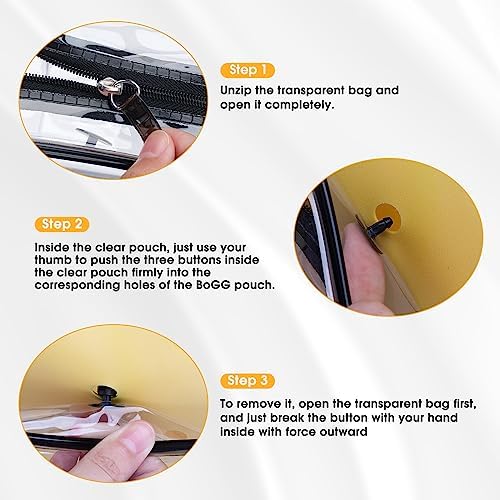 Step 1

Unzip the transparent bag and open it completely.

Step 2

Inside the clear pouch, just use your thumb to push the three buttons inside the clear pouch firmly into the corresponding holes of the BoGG pouch.

Step 3

To remove it, open the transparent bag first, and just break the button with your hand inside with force outward