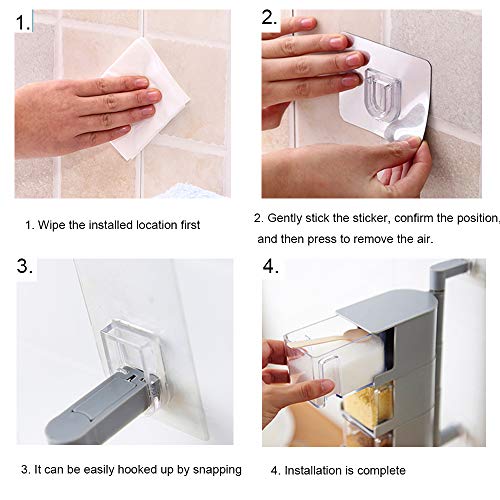 1.

2.

1. Wipe the installed location first

2. Gently stick the sticker, confirm the position, and then press to remove the air.

3.

4.

3. It can be easily hooked up by snapping

4. Installation is complete