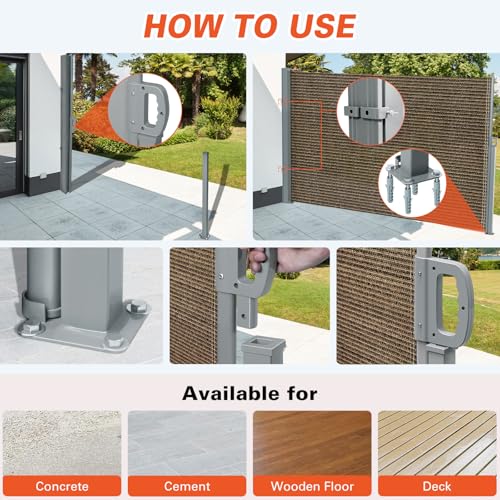 HOW TO USE

Available for

Concrete

Cement

Wooden Floor

Deck