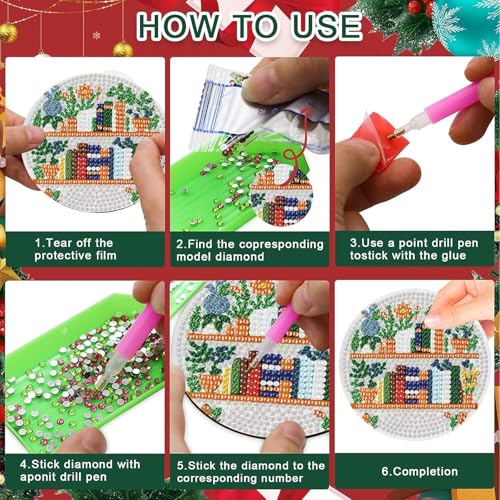 HOW TO USE

1.Tear off the protective film

2.Find the copresponding model diamond

3.Use a point drill pen tostick with the glue

4.Stick diamond with aponit drill pen

5.Stick the diamond to the corresponding number

6.Completion