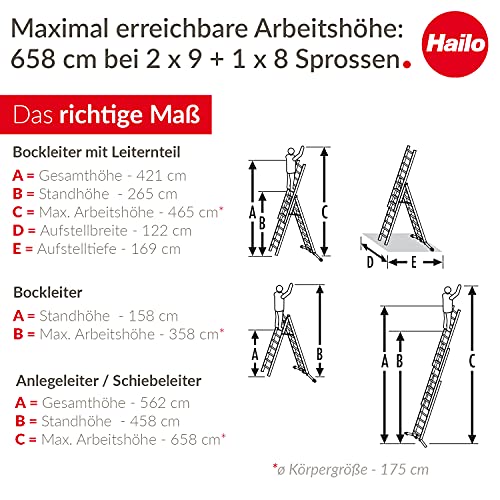 Maximal erreichbare Arbeitshöhe: 658 cm bei 2 x 9 + 1 x 8 Sprossen.

Hailo

Das richtige Maß

Bockleiter mit Leiternteil
A = Gesamthöhe - 421 cm
B = Standhöhe - 265 cm
C = Max. Arbeitshöhe - 465 cm*
D = Aufstellbreite - 122 cm
E = Aufstelltiefe - 169 cm

A B C

D E

Bockleiter
A = Standhöhe - 158 cm
B = Max. Arbeitshöhe - 358 cm*

A B

Anlegeleiter / Schiebeleiter
A = Gesamthöhe - 562 cm
B = Standhöhe - 458 cm
C = Max. Arbeitshöhe - 658 cm*

A B C

*ø Körpergröße - 175 cm