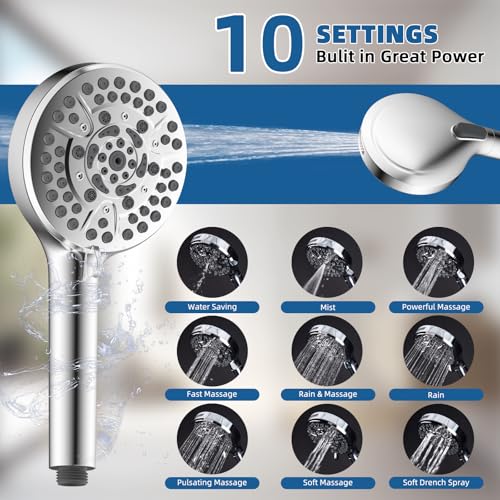 10 SETTINGS
Bulit in Great Power

Water Saving
Mist
Powerful Massage
Fast Massage
Rain & Massage
Rain
Pulsating Massage
Soft Massage
Soft Drench Spray