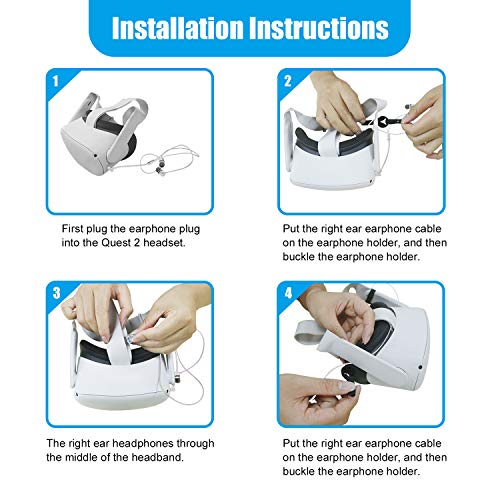 Installation Instructions

1

First plug the earphone plug into the Quest 2 headset.

2

Put the right ear earphone cable on the earphone holder, and then buckle the earphone holder.

3

The right ear headphones through the middle of the headband.

4

Put the right ear earphone cable on the earphone holder, and then buckle the earphone holder.