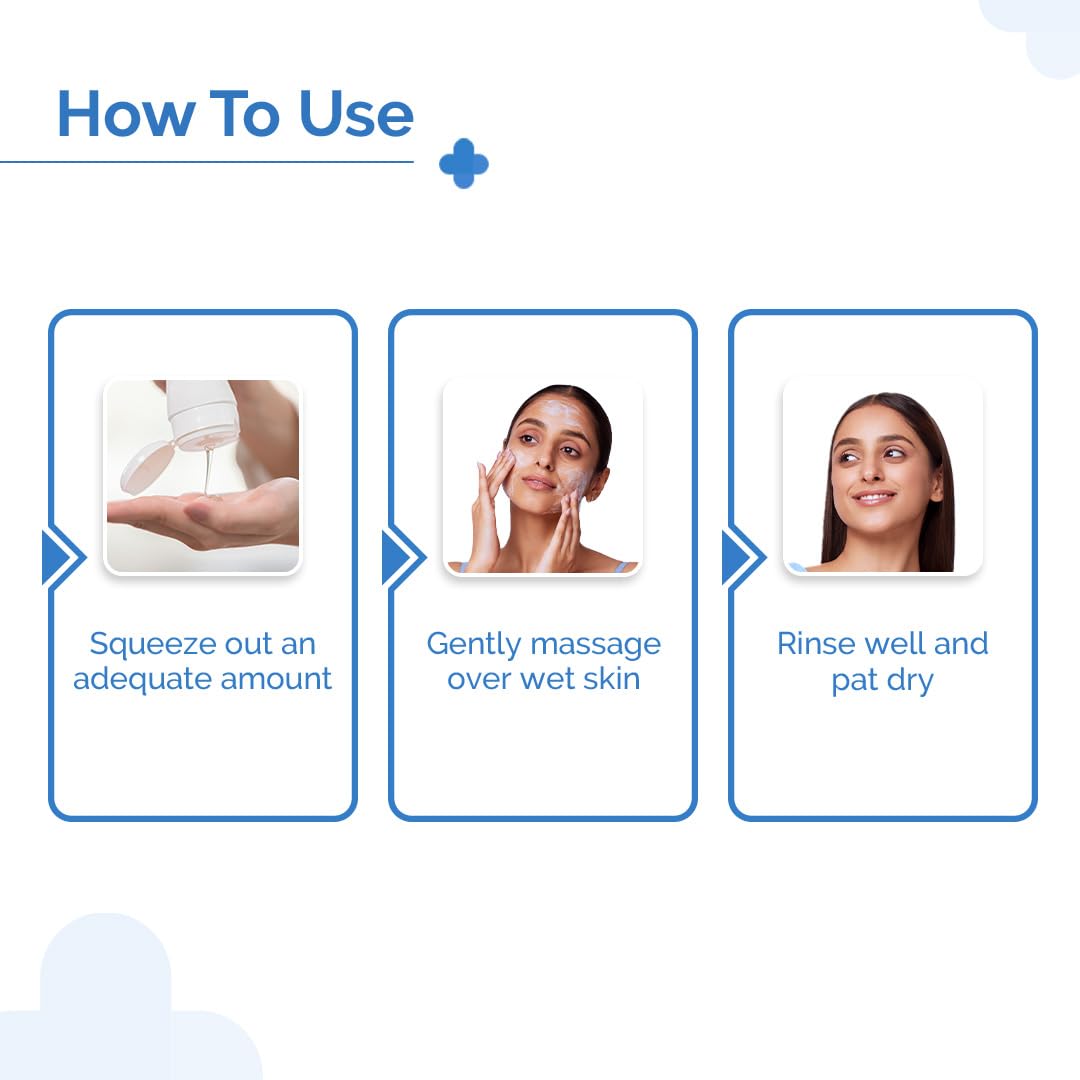 How To Use

Squeeze out an adequate amount

Gently massage over wet skin

Rinse well and pat dry