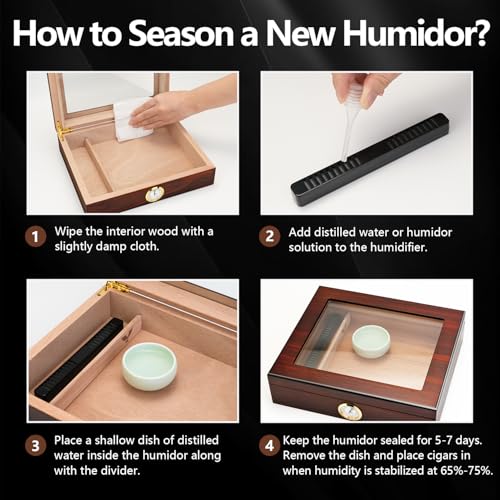 How to Season a New Humidor?

1 Wipe the interior wood with a slightly damp cloth.

2 Add distilled water or humidor solution to the humidifier.

3 Place a shallow dish of distilled water inside the humidor along with the divider.

4 Keep the humidor sealed for 5-7 days. Remove the dish and place cigars in when humidity is stabilized at 65%-75%.