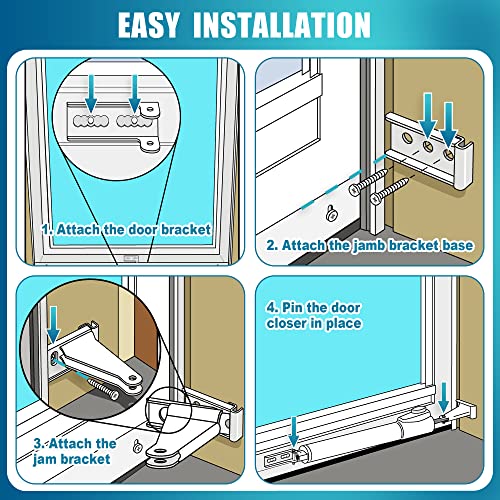 EASY INSTALLATION

1. Attach the door bracket

2. Attach the jamb bracket base

3. Attach the jam bracket

4. Pin the door closer in place