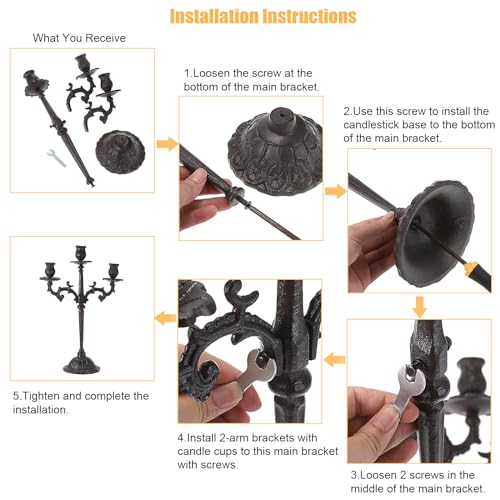 Installation Instructions

What You Receive

1.Loosen the screw at the bottom of the main bracket.

2.Use this screw to install the candlestick base to the bottom of the main bracket.

3.Loosen 2 screws in the middle of the main bracket.

4.Install 2-arm brackets with candle cups to this main bracket with screws.

5.Tighten and complete the installation.