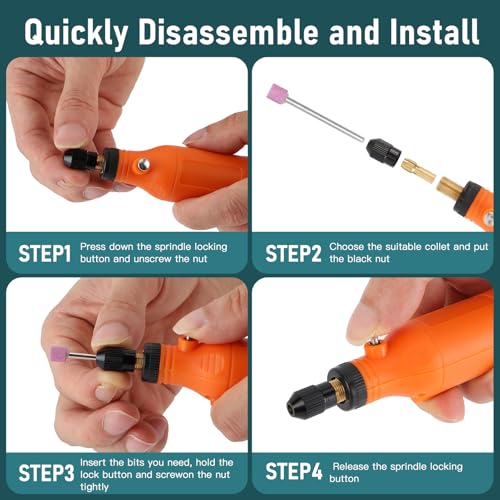 Quickly Disassemble and Install

STEP1 Press down the sprindle locking button and unscrew the nut

STEP2 Choose the suitable collet and put the black nut

STEP3 Insert the bits you need, hold the lock button and screwon the nut tightly

STEP4 Release the sprindle locking button