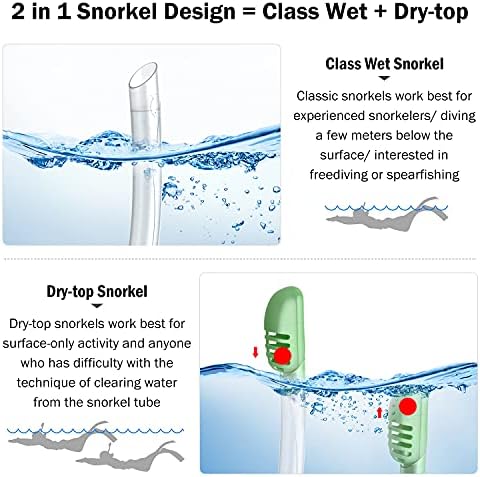 2 in 1 Snorkel Design = Class Wet + Dry-top

Class Wet Snorkel

Classic snorkels work best for experienced snorkelers/ diving a few meters below the surface/ interested in freediving or spearfishing

Dry-top Snorkel

Dry-top snorkels work best for surface-only activity and anyone who has difficulty with the technique of clearing water from the snorkel tube